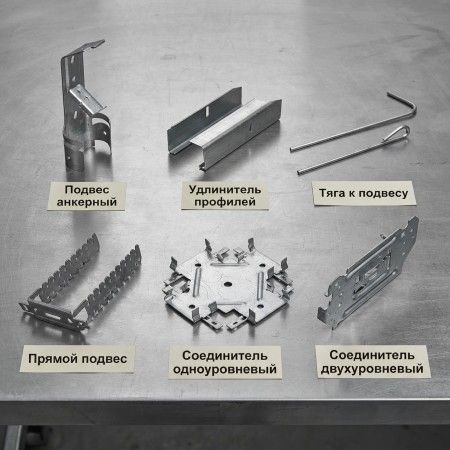 Подвес анкерный

Удлинитель профилей

Тяга к подвесу

Прямой подвес

Соединитель одноуровневый

Соединитель двухуровневый