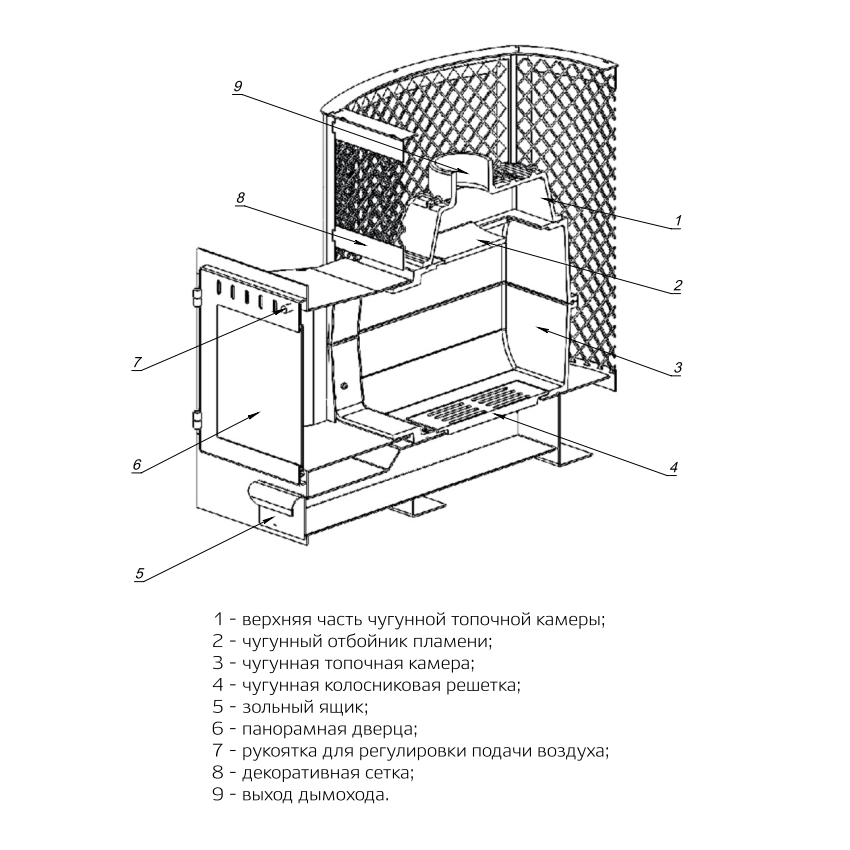 9
8
1
2
7
3
6
4
5

1 - верхняя часть чугунной топочной камеры;
2 - чугунный отбойник пламени;
3 - чугунная топочная камера;
4 - чугунная колосниковая решетка;
5 - зольный ящик;
6 - панорамная дверца;
7 - рукоятка для регулировки подачи воздуха;
8 - декоративная сетка;
9 - выход дымохода.