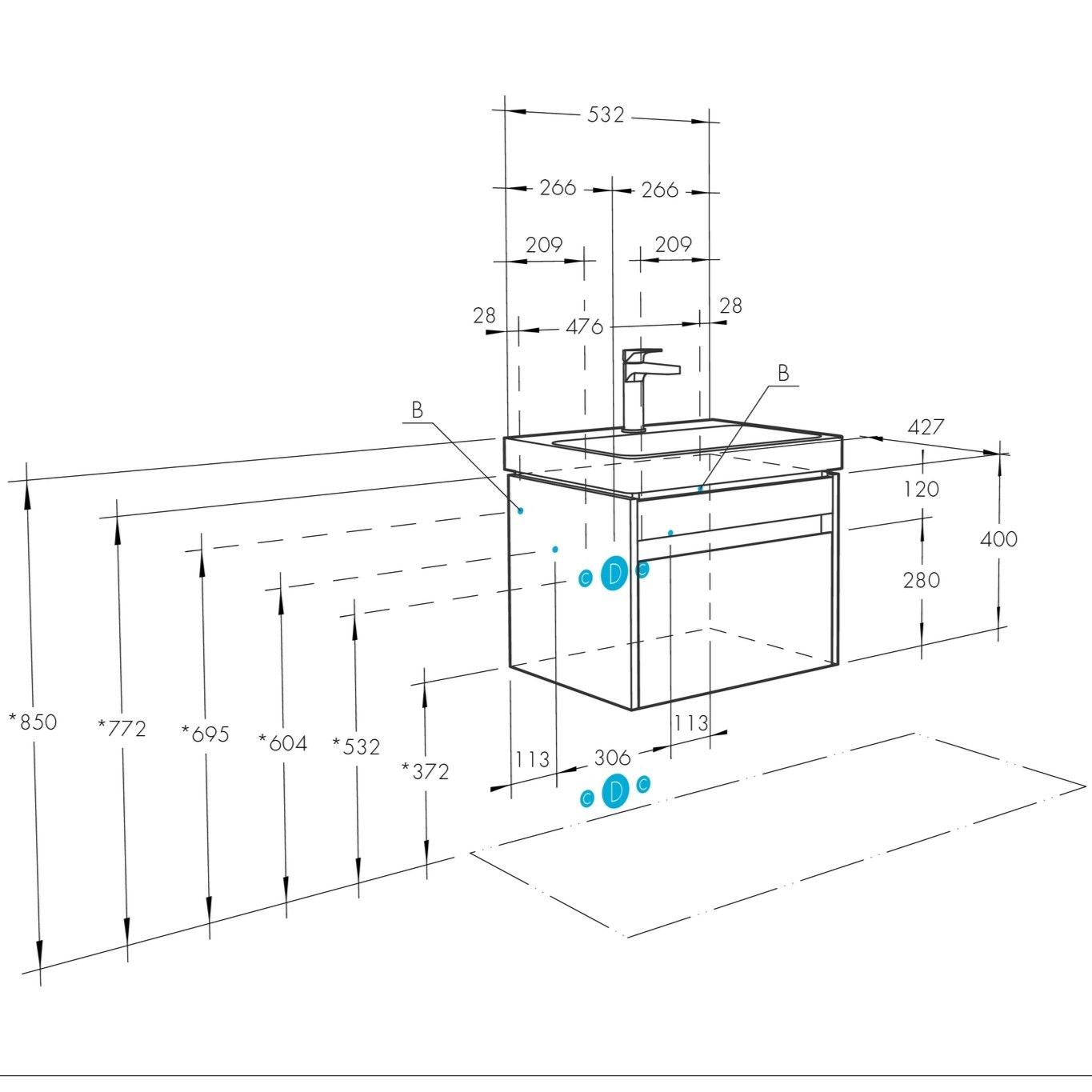 532

266 266

209 209

28 476 28

B

B

427

120

400

280

c D c

*850 *772 *695 *604 *532 *372

113

113 306

c D c